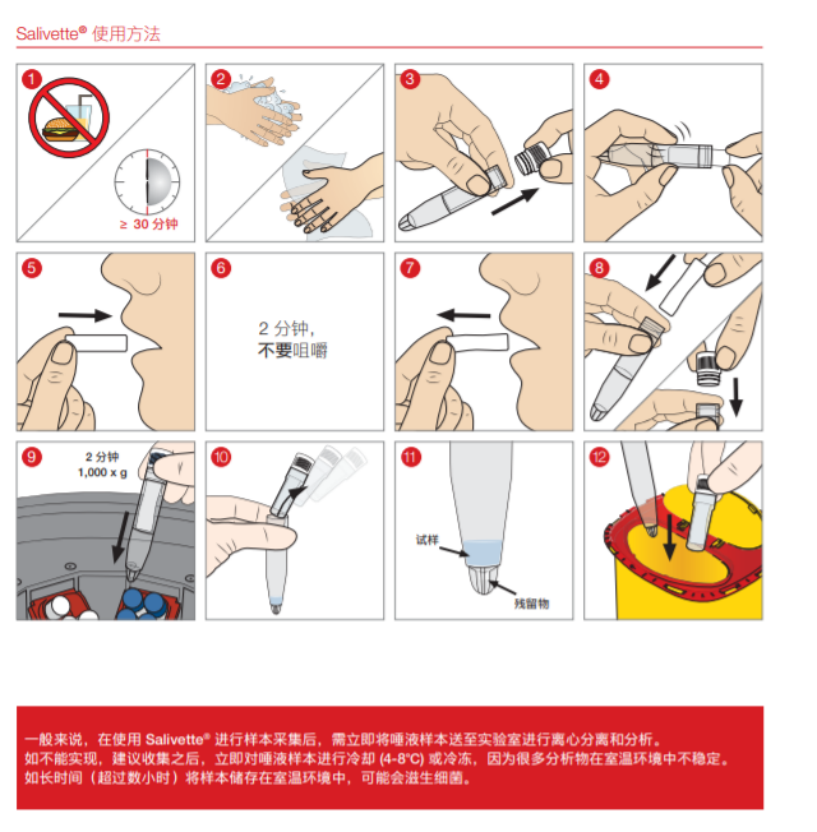 Salivette® 使用方法

1

≥ 30 分钟

2

3

4

5

6

2 分钟，
不要咀嚼

7

8

9

2 分钟
1,000 x g

10

11

试样

残留物

12

一般来说，在使用 Salivette® 进行样本采集后，需立即将唾液样本送至实验室进行离心分离和分析。
如不能实现，建议收集之后，立即对唾液样本进行冷却 (4-8°C) 或冷冻，因为很多分析物在室温环境中不稳定。
如长时间（超过数小时）将样本储存在室温环境中，可能会滋生细菌。